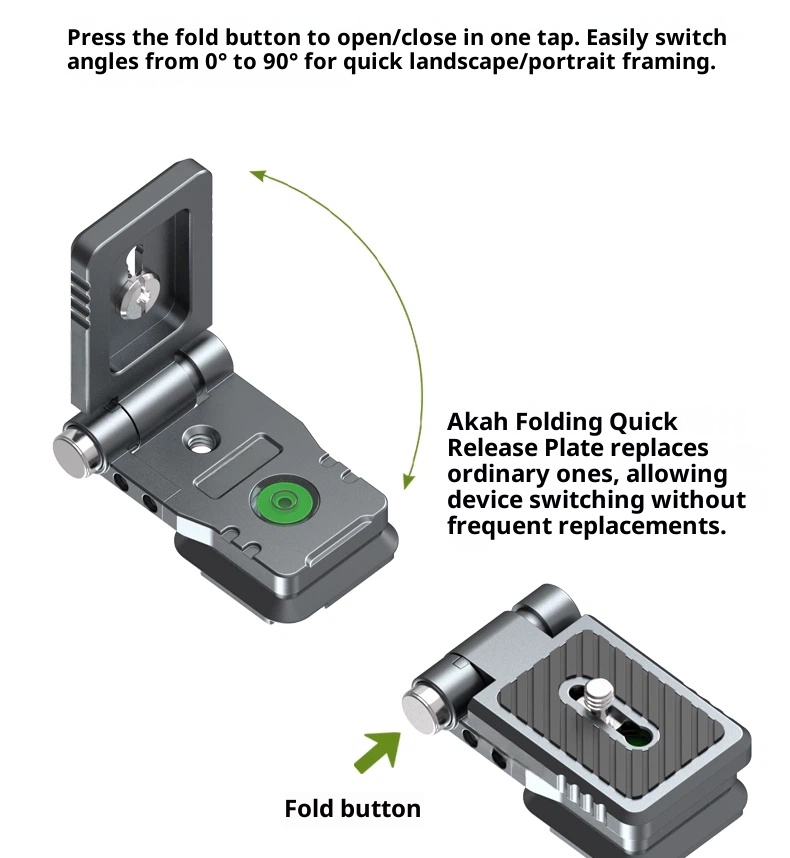 Press the fold button to open/close in one tap. Easily switch angles from 0° to 90° for quick landscape/portrait framing.

Akah Folding Quick Release Plate replaces ordinary ones, allowing device switching without frequent replacements.

Fold button