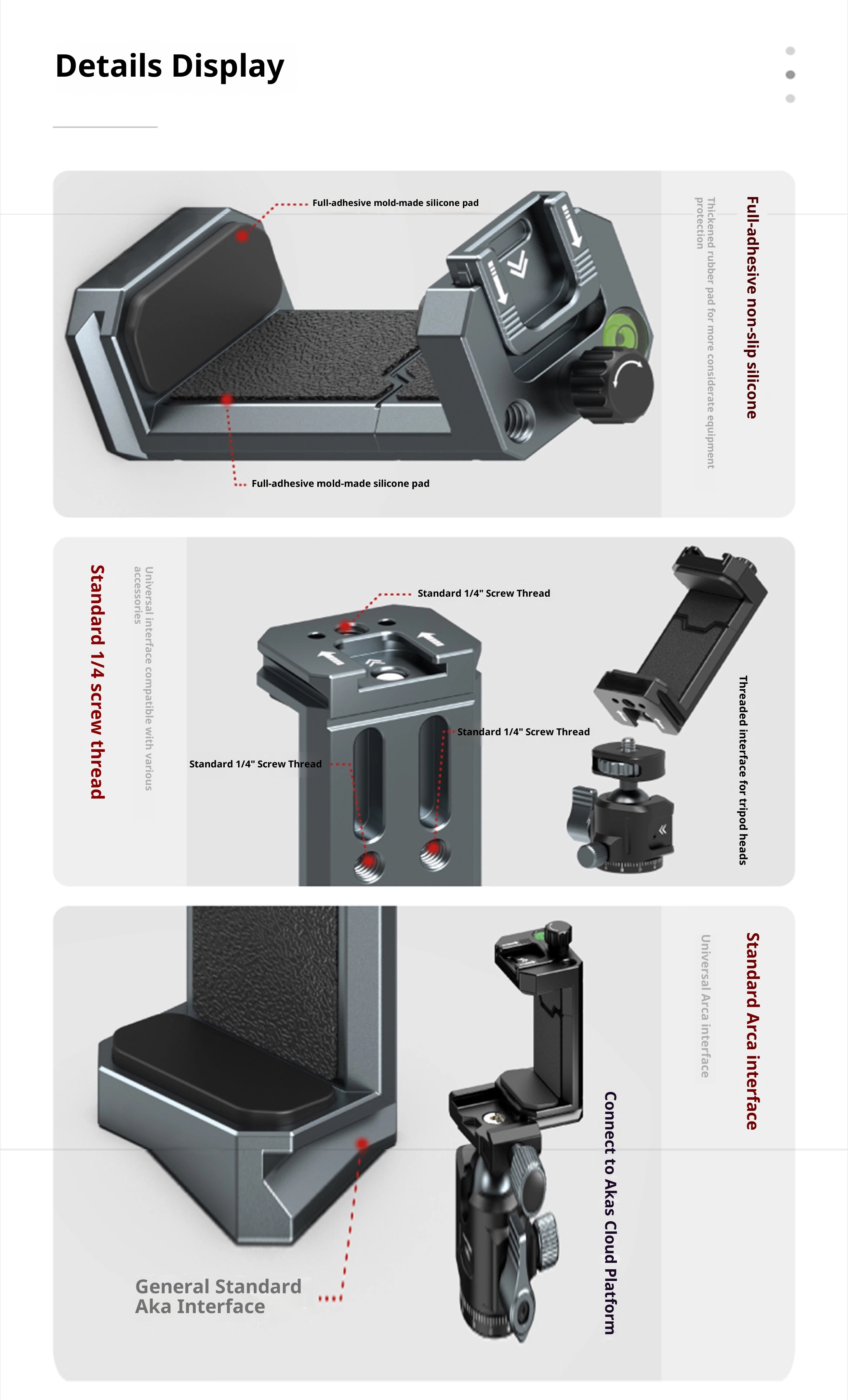 Details Display

Full-adhesive mold-made silicone pad

Full-adhesive mold-made silicone pad

Full-adhesive non-slip silicone

Thickened rubber pad for more considerate equipment protection

Standard 1/4 screw thread

Universal interface compatible with various accessories

Standard 1/4" Screw Thread

Standard 1/4" Screw Thread

Standard 1/4" Screw Thread

Threaded interface for tripod heads

General Standard Aka Interface

Connect to Akas Cloud Platform

Standard Arca interface

Universal Arca interface