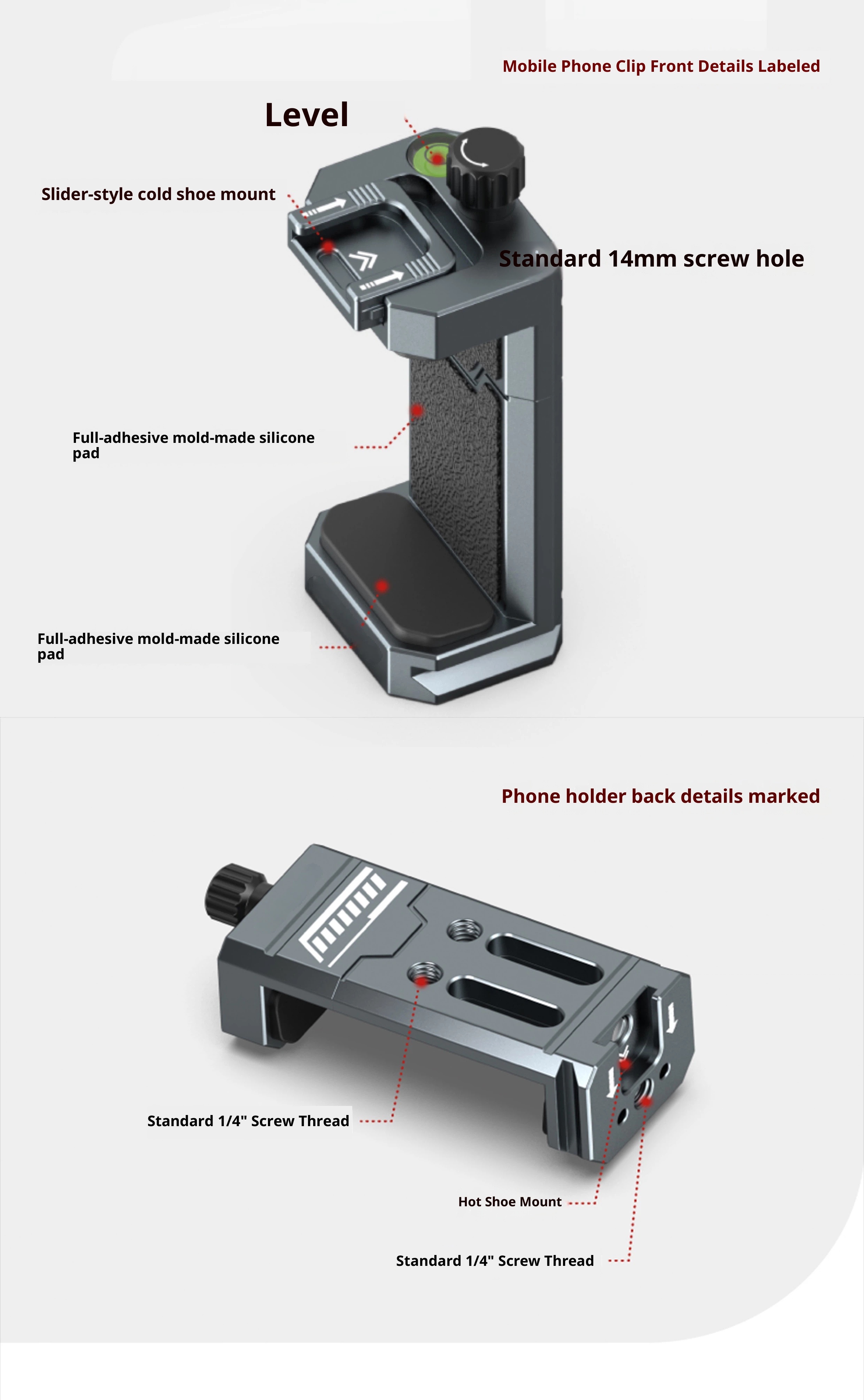 Mobile Phone Clip Front Details Labeled

Level

Slider-style cold shoe mount

Standard 14mm screw hole

Full-adhesive mold-made silicone pad

Full-adhesive mold-made silicone pad

Phone holder back details marked

Standard 1/4" Screw Thread

Hot Shoe Mount

Standard 1/4" Screw Thread