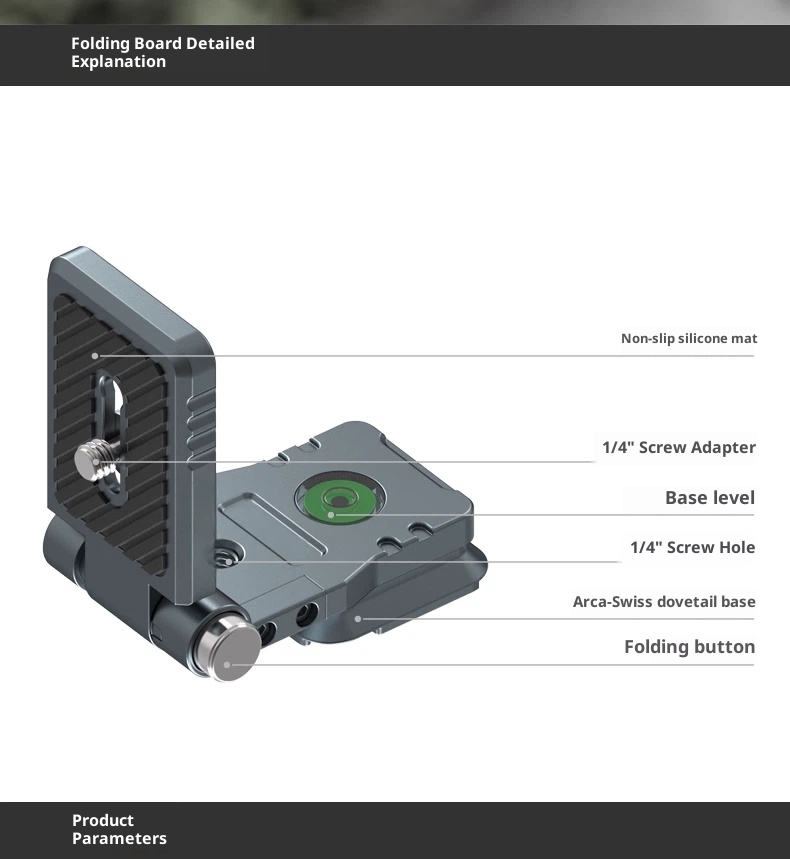 Folding Board Detailed Explanation

Non-slip silicone mat

1/4" Screw Adapter

Base level

1/4" Screw Hole

Arca-Swiss dovetail base

Folding button

Product Parameters