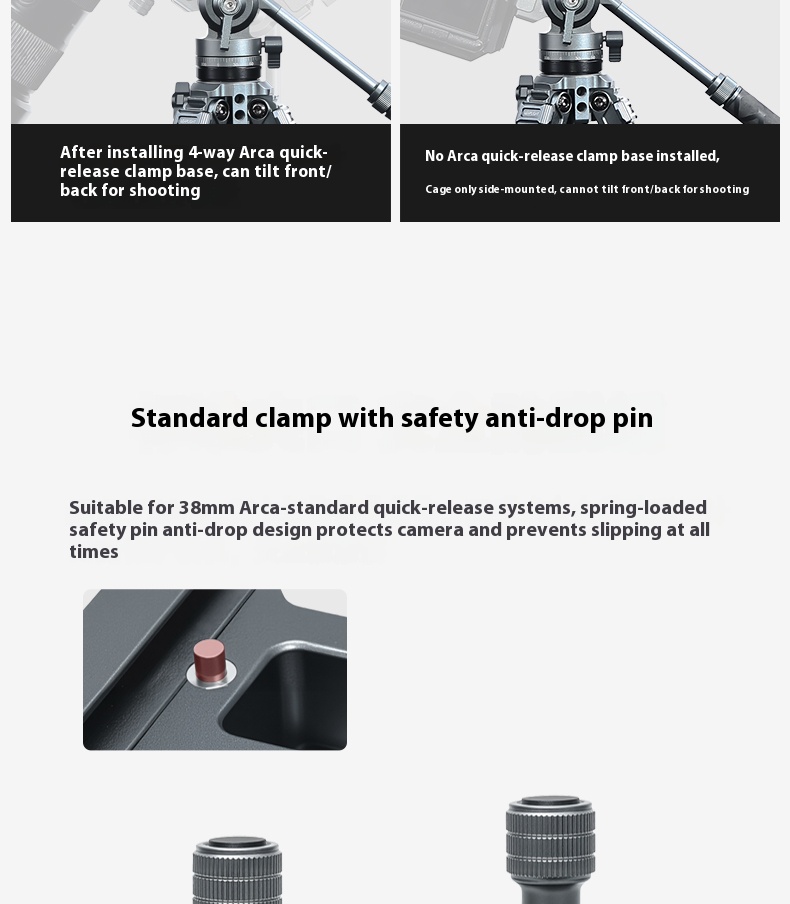 After installing 4-way Arca quick-release clamp base, can tilt front/back for shooting

No Arca quick-release clamp base installed,

Cage only side-mounted, cannot tilt front/back for shooting

Standard clamp with safety anti-drop pin

Suitable for 38mm Arca-standard quick-release systems, spring-loaded safety pin anti-drop design protects camera and prevents slipping at all times