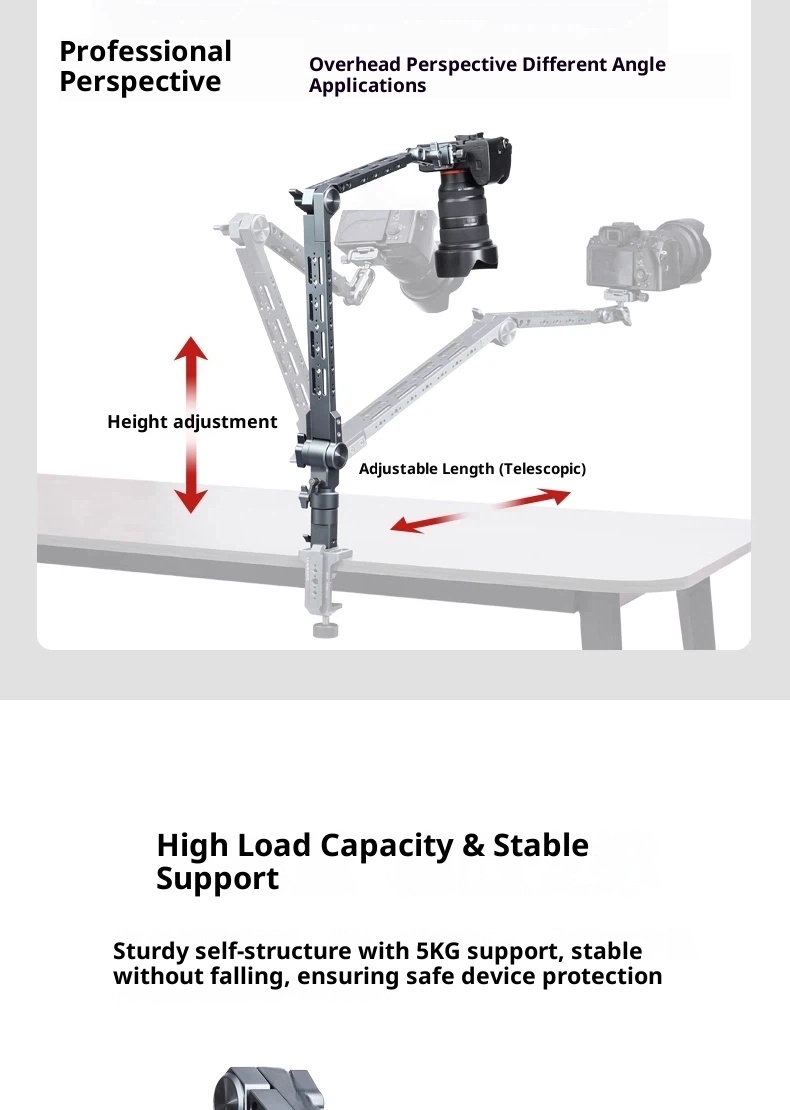 Professional Perspective

Overhead Perspective Different Angle Applications

Height adjustment

Adjustable Length (Telescopic)

High Load Capacity & Stable Support

Sturdy self-structure with 5KG support, stable without falling, ensuring safe device protection