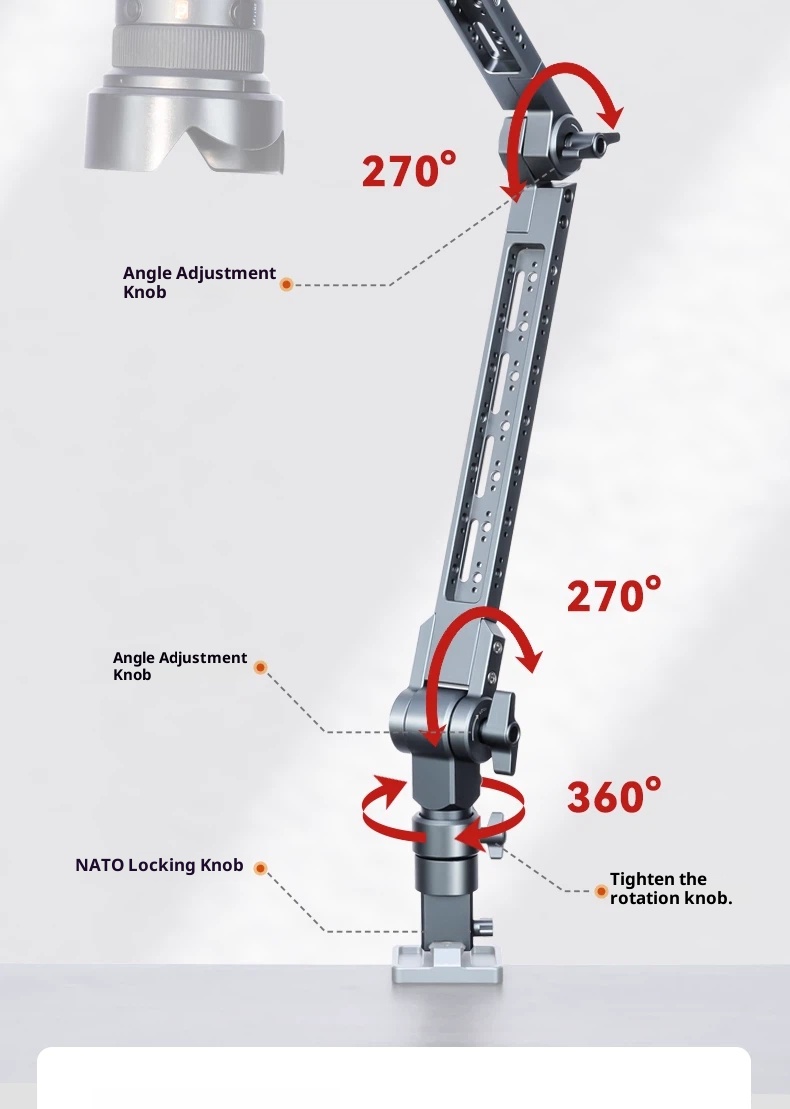 270°

Angle Adjustment Knob

270°

Angle Adjustment Knob

360°

NATO Locking Knob

Tighten the rotation knob.