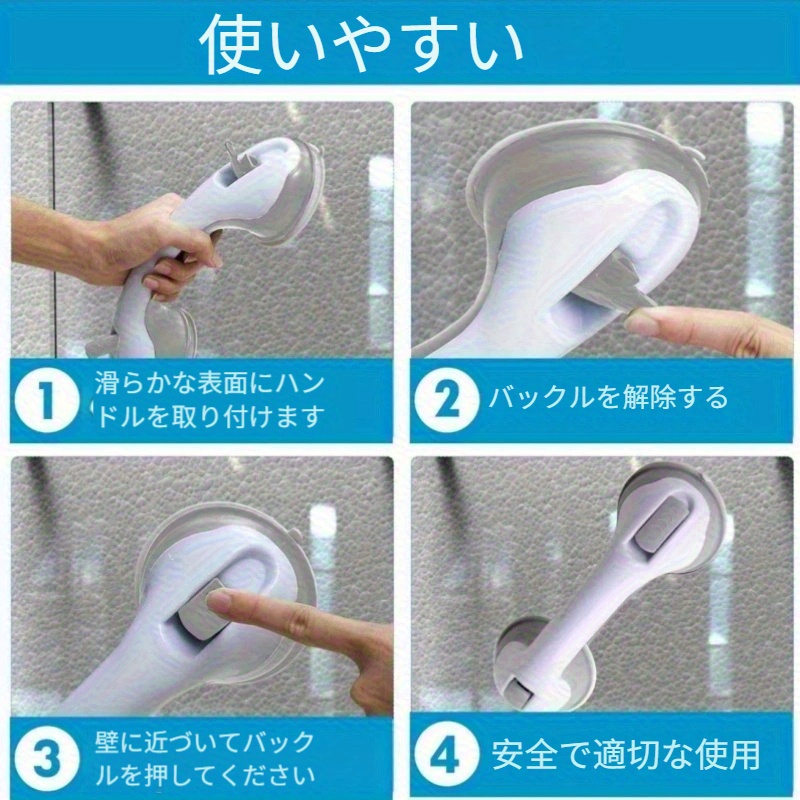 使いやすい

1 滑らかな表面にハンドルを取り付けます

2 バックルを解除する

3 壁に近づいてバックルを押してください

4 安全で適切な使用