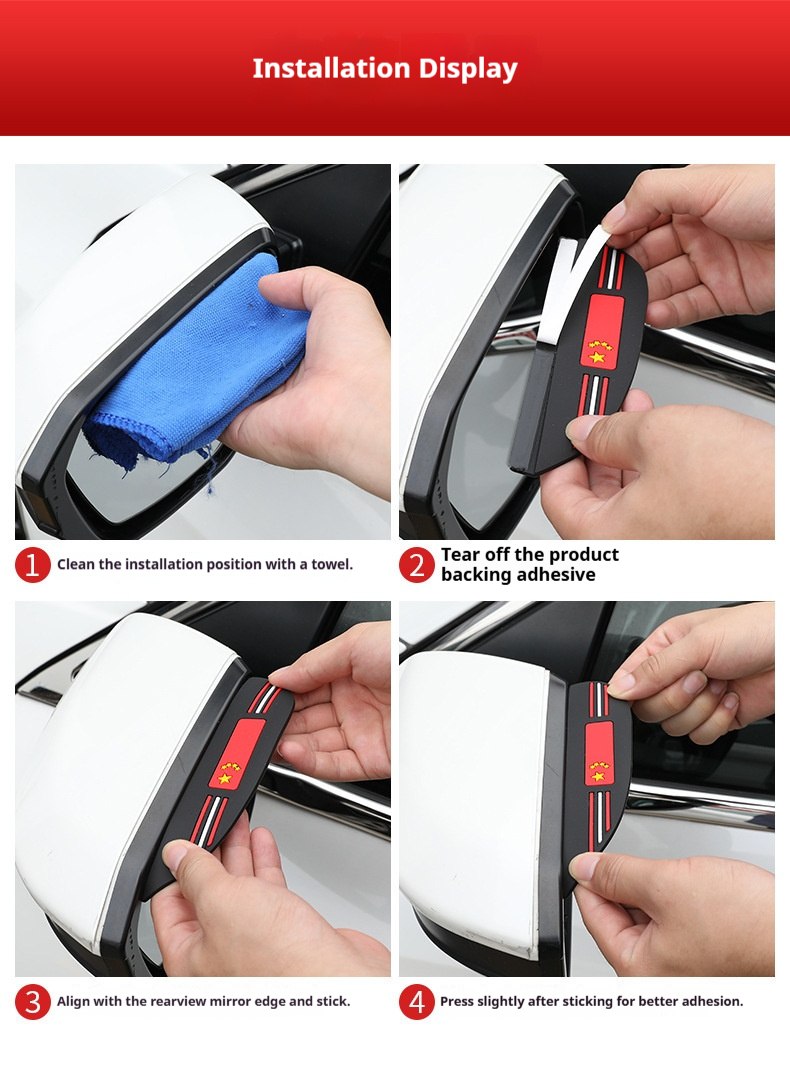 Installation Display

1 Clean the installation position with a towel.

2 Tear off the product backing adhesive

3 Align with the rearview mirror edge and stick.

4 Press slightly after sticking for better adhesion.